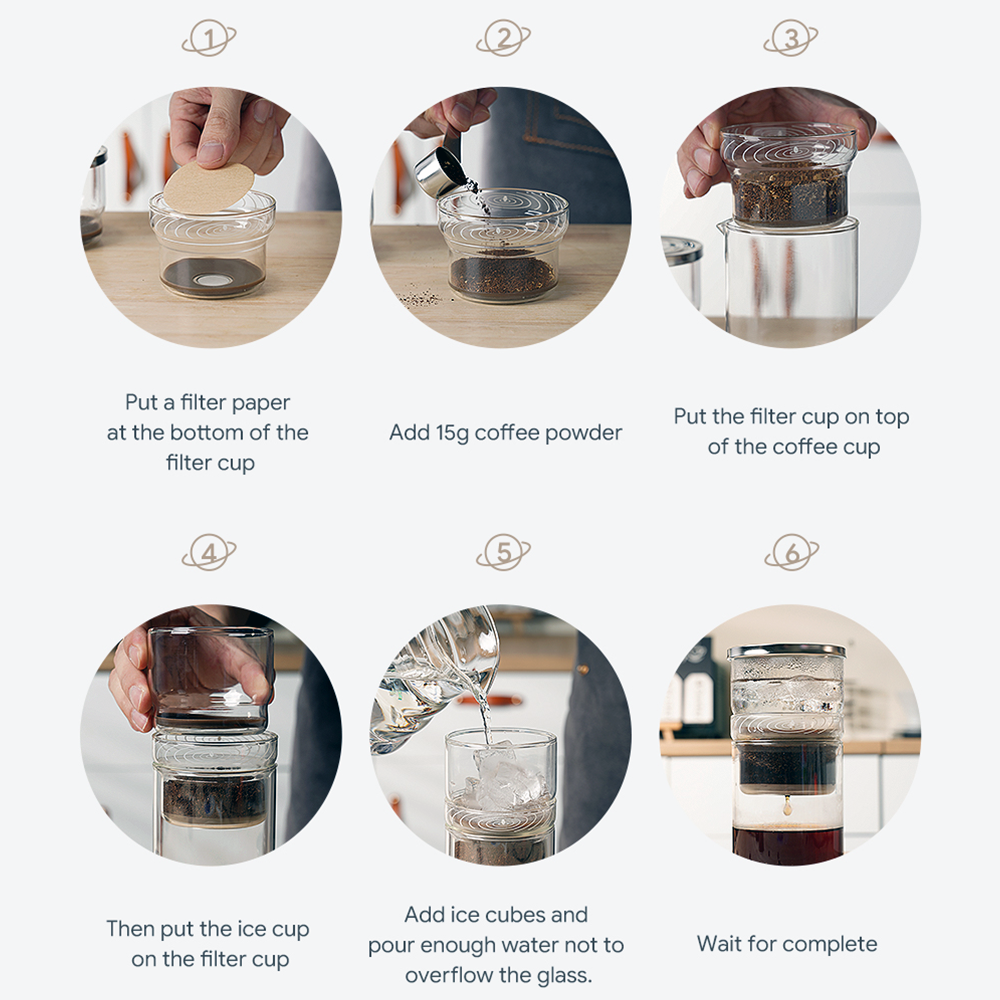 1

Put a filter paper at the bottom of the filter cup

2

Add 15g coffee powder

3

Put the filter cup on top of the coffee cup

4

Then put the ice cup on the filter cup

5

Add ice cubes and pour enough water not to overflow the glass.

6

Wait for complete